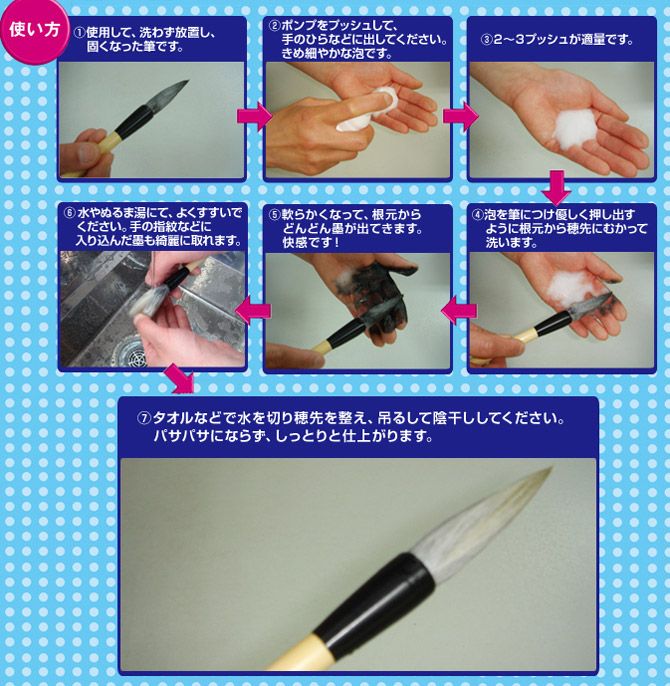 使い方

①使用して、洗わず放置し、固くなった筆です。

②ポンプをプッシュして、手のひらなどに出してください。きめ細やかな泡です。

③2～3プッシュが適量です。

④泡を筆につけ優しく押し出すように根元から穂先にむかって洗います。

⑤軟らかくなって、根元からどんどん墨が出てきます。快感です！

⑥水やぬるま湯にて、よくすすいでください。手の指紋などに入り込んだ墨も綺麗に取れます。

⑦タオルなどで水を切り穂先を整え、吊るして陰干ししてください。パサパサにならず、しっとりと仕上がります。