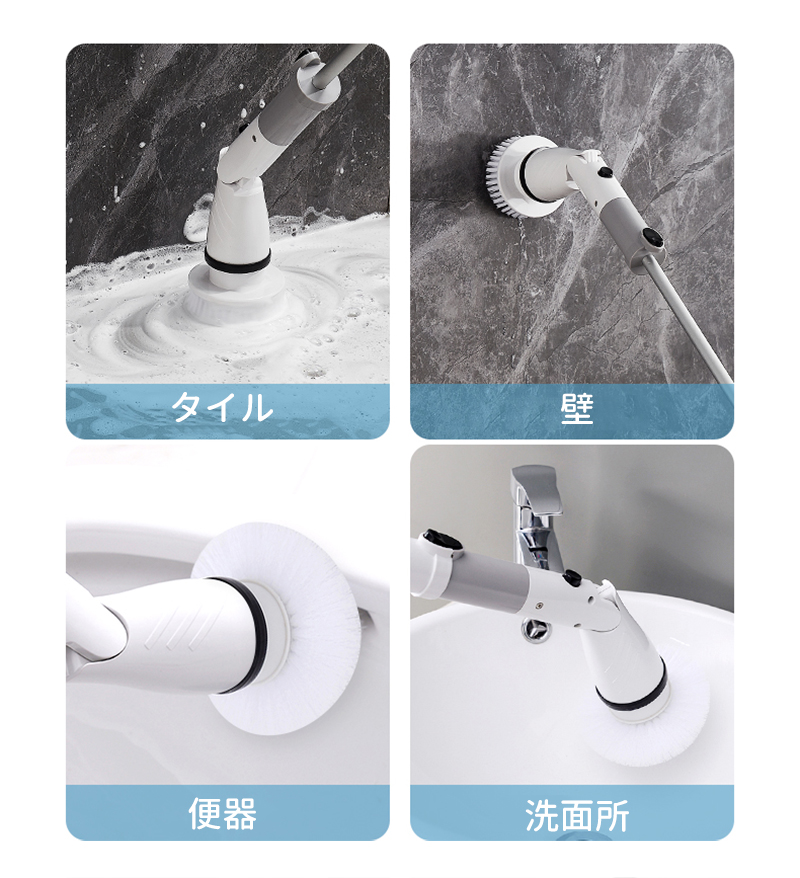 タイル

壁

便器

洗面所