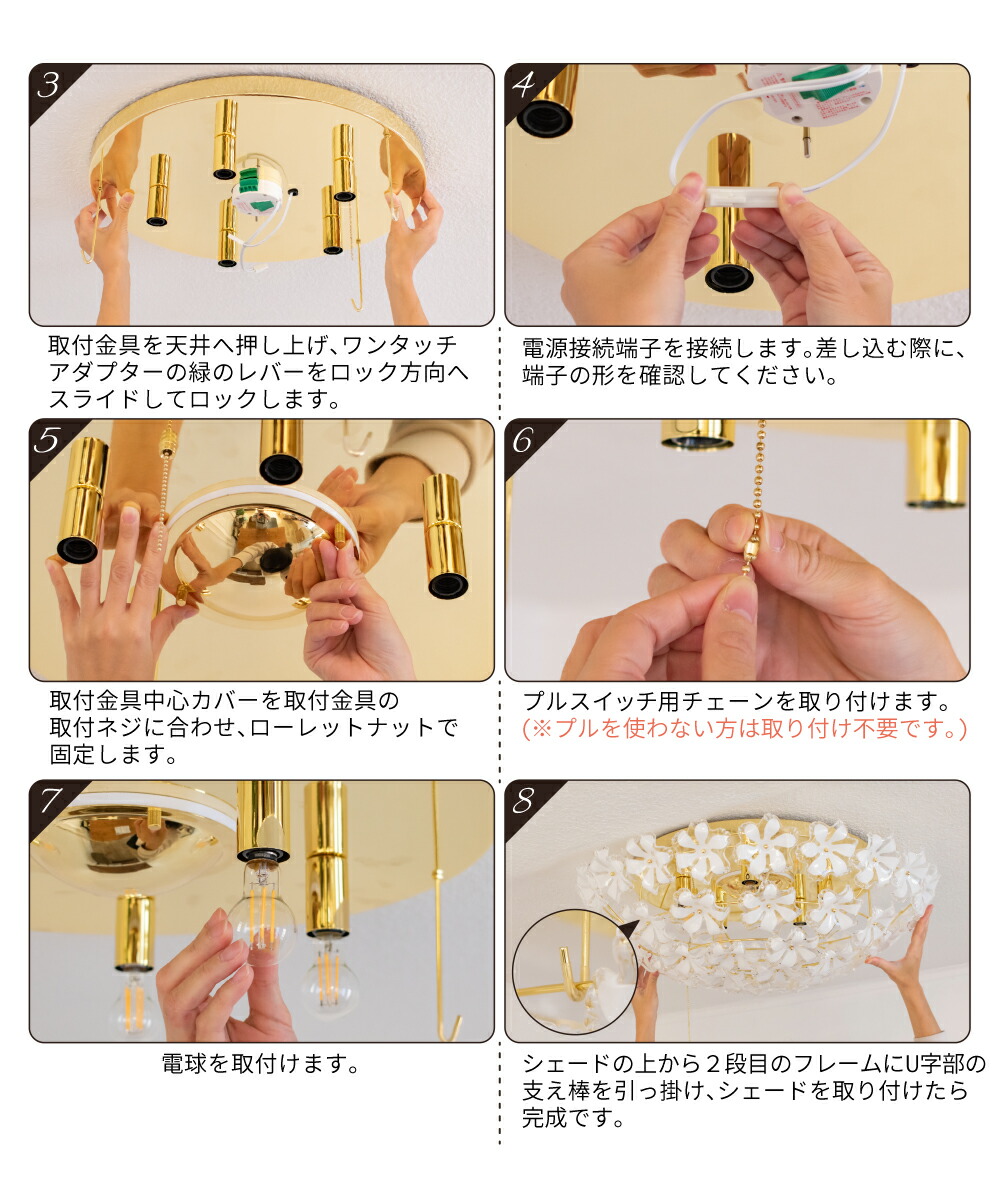 3

取付金具を天井へ押し上げ、ワンタッチアダプターの緑のレバーをロック方向へスライドしてロックします。

4

電源接続端子を接続します。差し込む際に、端子の形を確認してください。

5

取付金具中心カバーを取付金具の取付ネジに合わせ、ローレットナットで固定します。

6

プルスイッチ用チェーンを取り付けます。
(※プルを使わない方は取り付け不要です。)

7

電球を取付けます。

8

シェードの上から２段目のフレームにU字部の支え棒を引っ掛け、シェードを取り付けたら完成です。