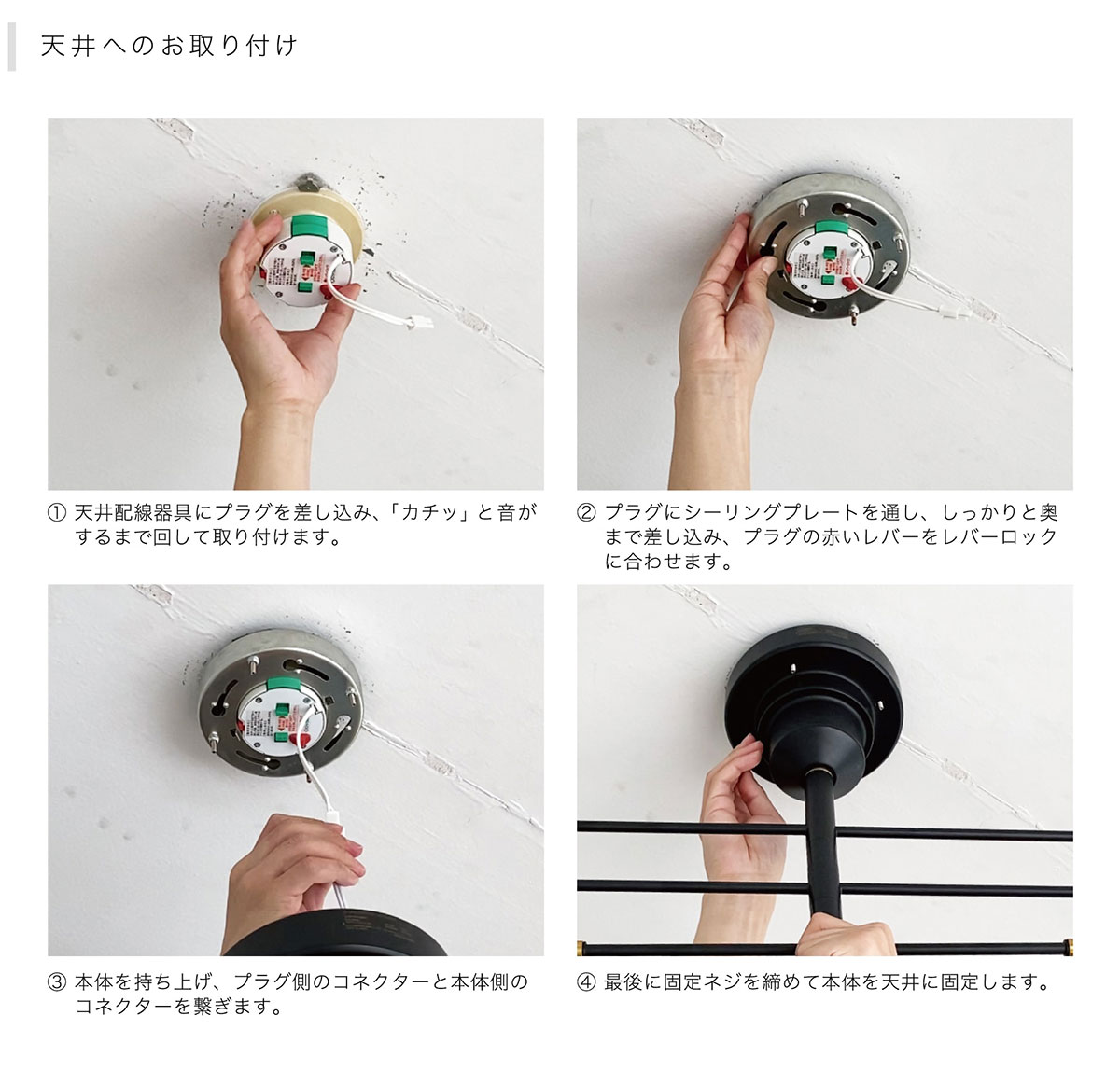 天井へのお取り付け

① 天井配線器具にプラグを差し込み、「カチッ」と音がするまで回して取り付けます。

② プラグにシーリングプレートを通し、しっかりと奥まで差し込み、プラグの赤いレバーをレバーロックに合わせます。

③ 本体を持ち上げ、プラグ側のコネクターと本体側のコネクターを繋ぎます。

④ 最後に固定ネジを締めて本体を天井に固定します。