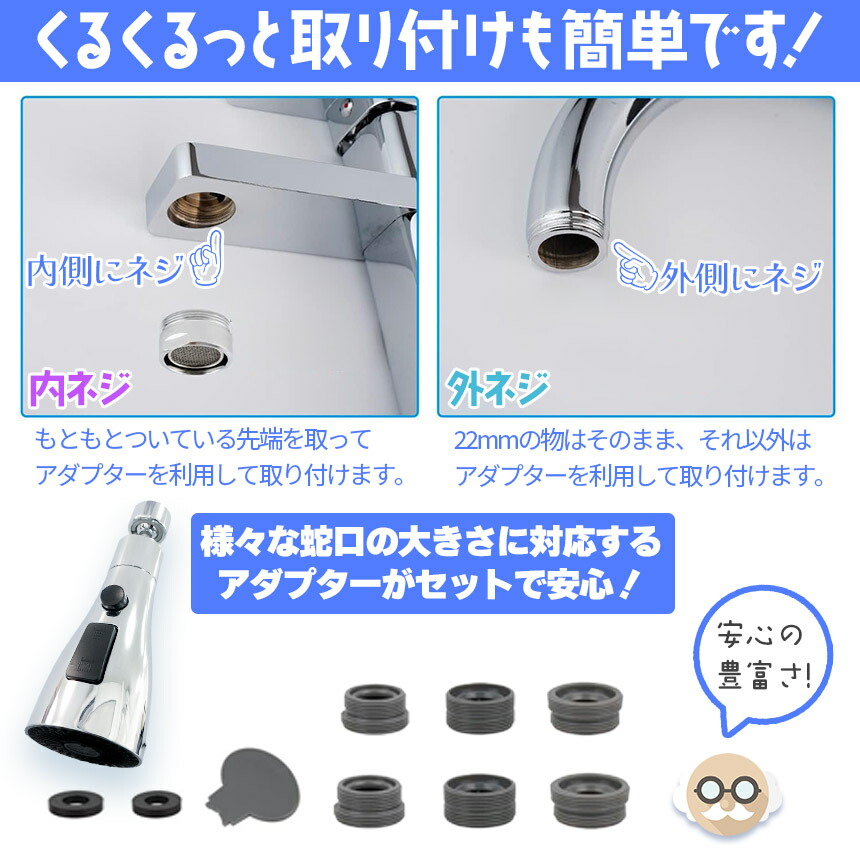 くるくるっと取り付けも簡単です！

内側にネジ

内ネジ

もともとついている先端を取ってアダプターを利用して取り付けます。

外側にネジ

外ネジ

22mmの物はそのまま、それ以外はアダプターを利用して取り付けます。

様々な蛇口の大きさに対応するアダプターがセットで安心！

安心の豊富さ！