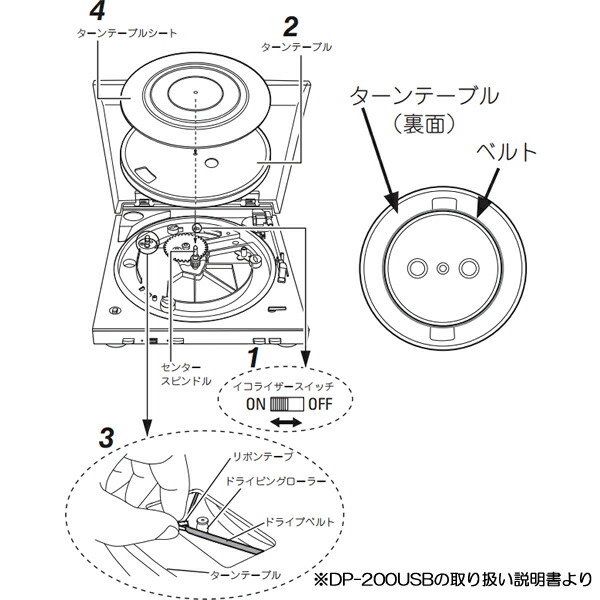 4
ターンテーブルシート

2
ターンテーブル

ターンテーブル
（裏面）

ベルト

センター
スピンドル

1
イコライザースイッチ
ON OFF

3
リボンテープ
ドライビングローラー
ドライブベルト
ターンテーブル

※DP-200USBの取り扱い説明書より