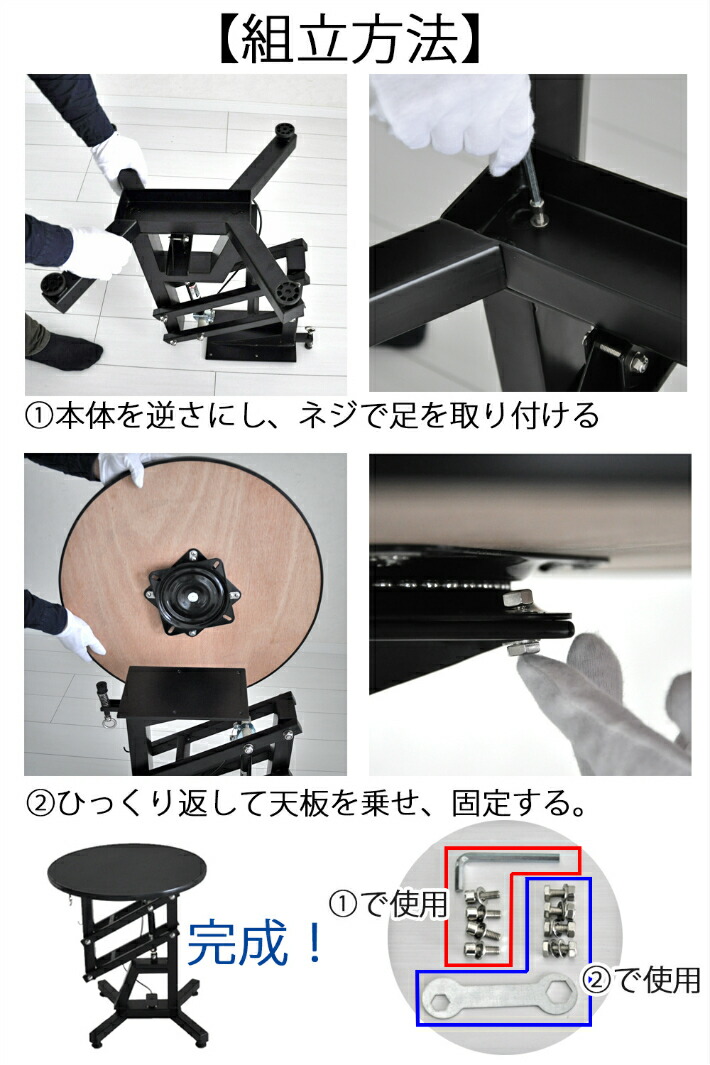 【組立方法】

①本体を逆さにし、ネジで足を取り付ける

②ひっくり返して天板を乗せ、固定する。

完成！

①で使用

②で使用