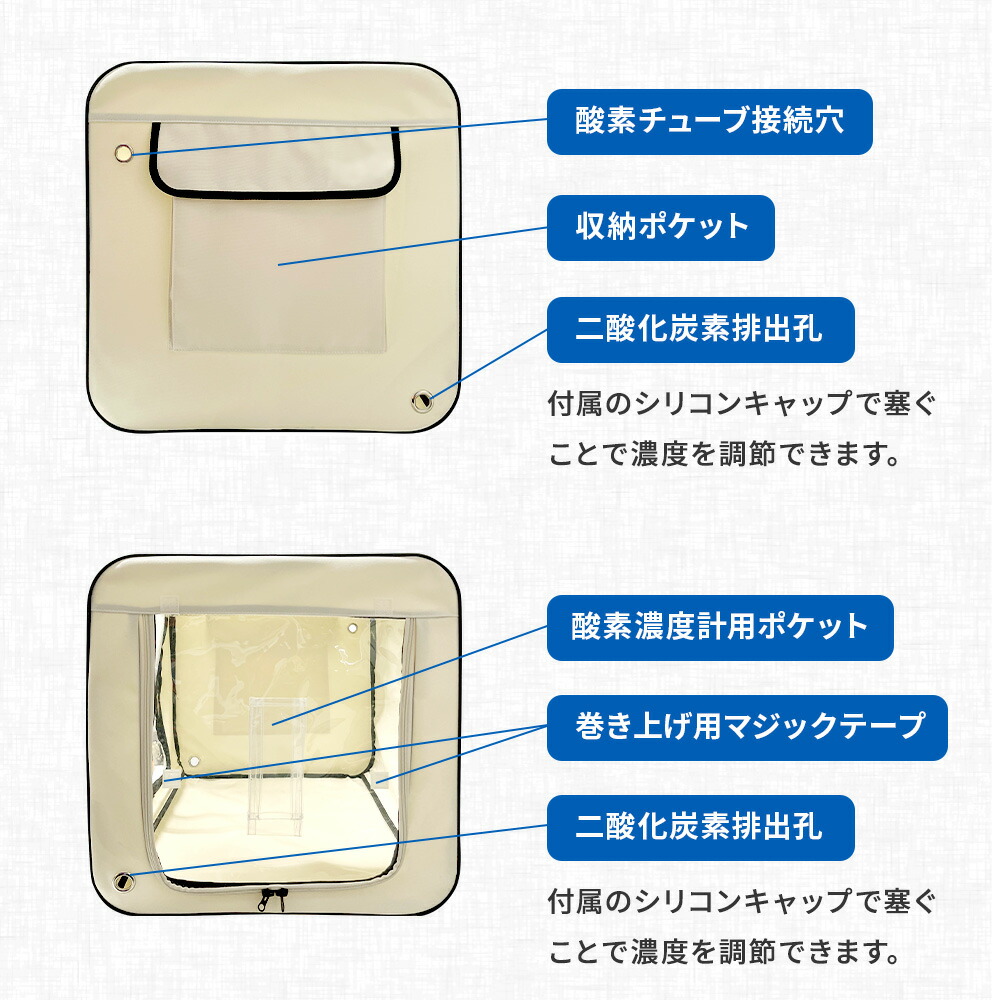 酸素チューブ接続穴

収納ポケット

二酸化炭素排出孔

付属のシリコンキャップで塞ぐことで濃度を調節できます。

酸素濃度計用ポケット

巻き上げ用マジックテープ

二酸化炭素排出孔

付属のシリコンキャップで塞ぐことで濃度を調節できます。