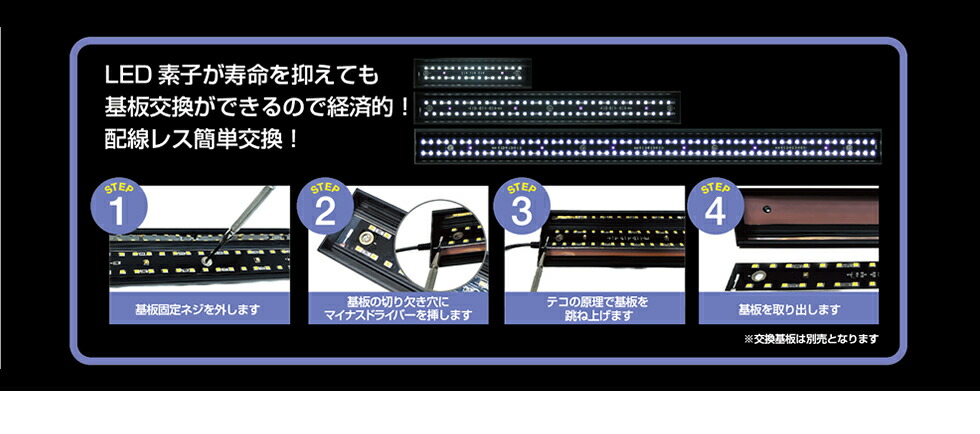 LED 素子が寿命を抑えても
基板交換ができるので経済的！
配線レス簡単交換！

STEP 1
基板固定ネジを外します

STEP 2
基板の切り欠き穴に
マイナスドライバーを挿します

STEP 3
テコの原理で基板を
跳ね上げます

STEP 4
基板を取り出します

※交換基板は別売となります