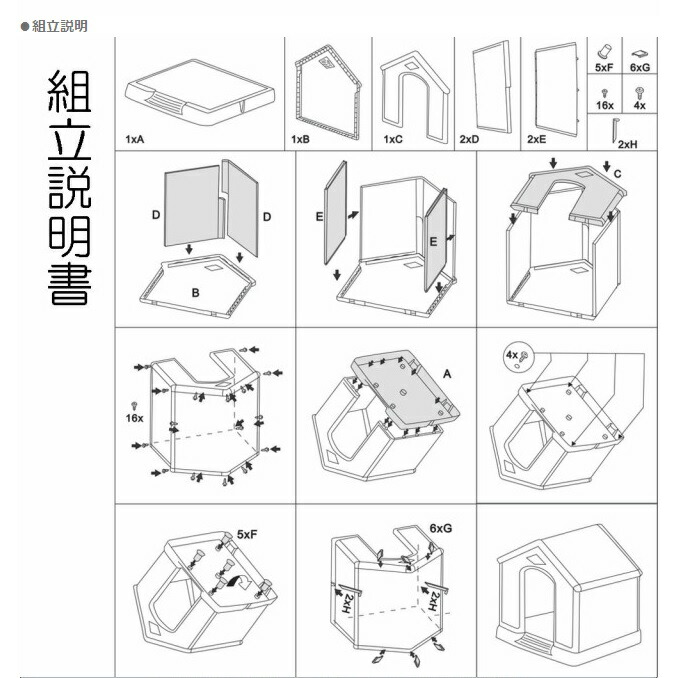 ●組立説明

組立説明書

1xA

1xB

1xC

2xD

2xE

5xF

6xG

16x

4x

2xH

D

D

B

E

E

C

16x

A

4x

5xF

6xG

2xH

2xH