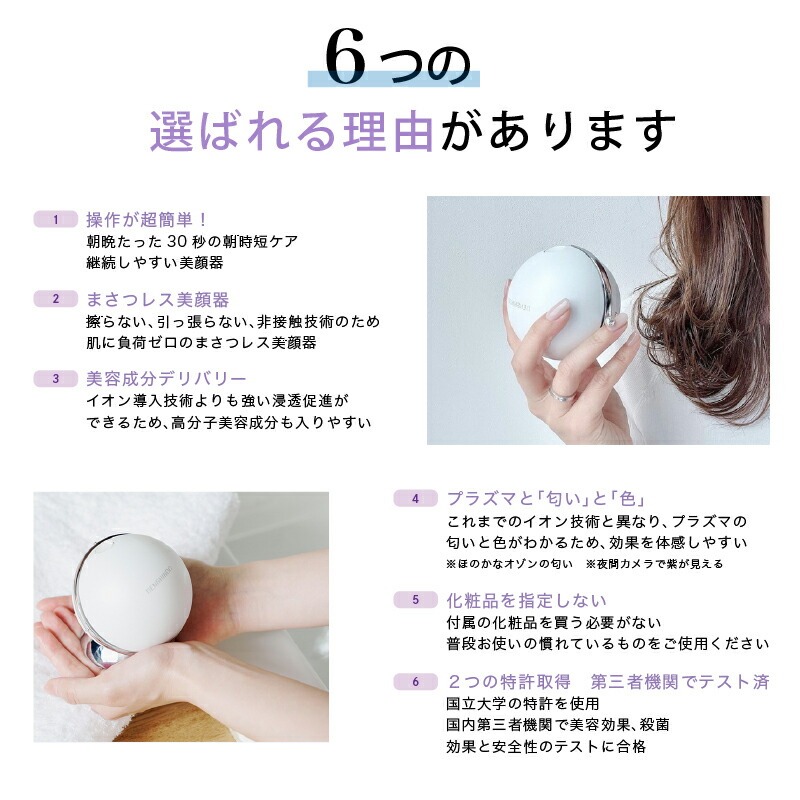 6つの
選ばれる理由があります

1 操作が超簡単！
朝晩たった30秒の朝時短ケア
継続しやすい美顔器

2 まさつレス美顔器
擦らない、引っ張らない、非接触技術のため
肌に負荷ゼロのまさつレス美顔器

3 美容成分デリバリー
イオン導入技術よりも強い浸透促進が
できるため、高分子美容成分も入りやすい

4 プラズマと「匂い」と「色」
これまでのイオン技術と異なり、プラズマの
匂いと色がわかるため、効果を体感しやすい
※ほのかなオゾンの匂い　※夜間カメラで紫が見える

5 化粧品を指定しない
付属の化粧品を買う必要がない
普段お使いの慣れているものをご使用ください

6 ２つの特許取得　第三者機関でテスト済
国立大学の特許を使用
国内第三者機関で美容効果、殺菌
効果と安全性のテストに合格