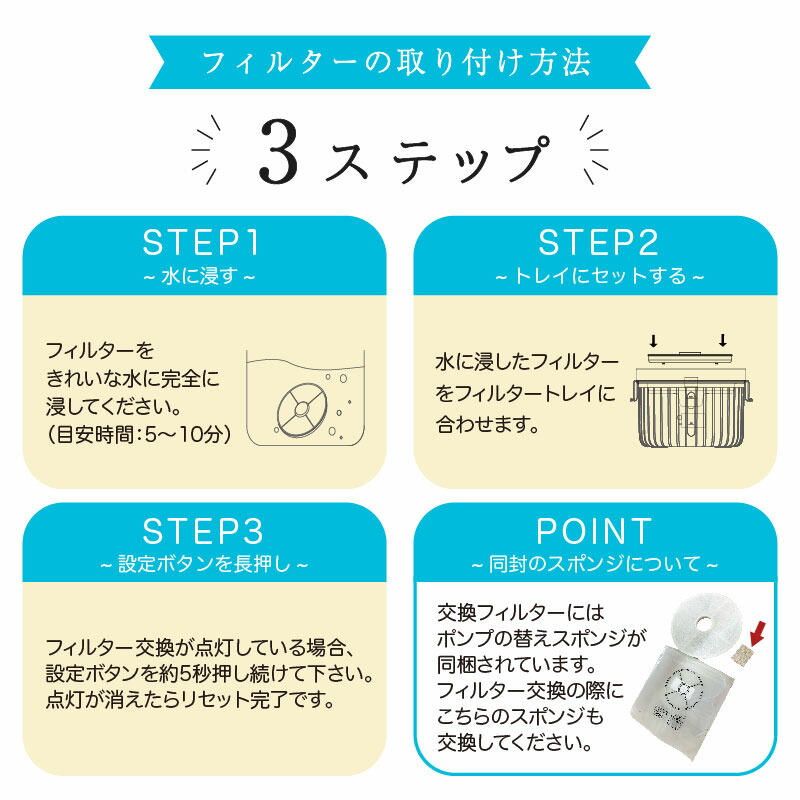 フィルターの取り付け方法

3ステップ

STEP1
~ 水に浸す ~

フィルターをきれいな水に完全に浸してください。
(目安時間:5〜10分)

STEP2
~ トレイにセットする ~

水に浸したフィルターをフィルタートレイに合わせます。

STEP3
~ 設定ボタンを長押し ~

フィルター交換が点灯している場合、設定ボタンを約5秒押し続けて下さい。点灯が消えたらリセット完了です。

POINT
~ 同封のスポンジについて ~

交換フィルターにはポンプの替えスポンジが同梱されています。フィルター交換の際にこちらのスポンジも交換してください。