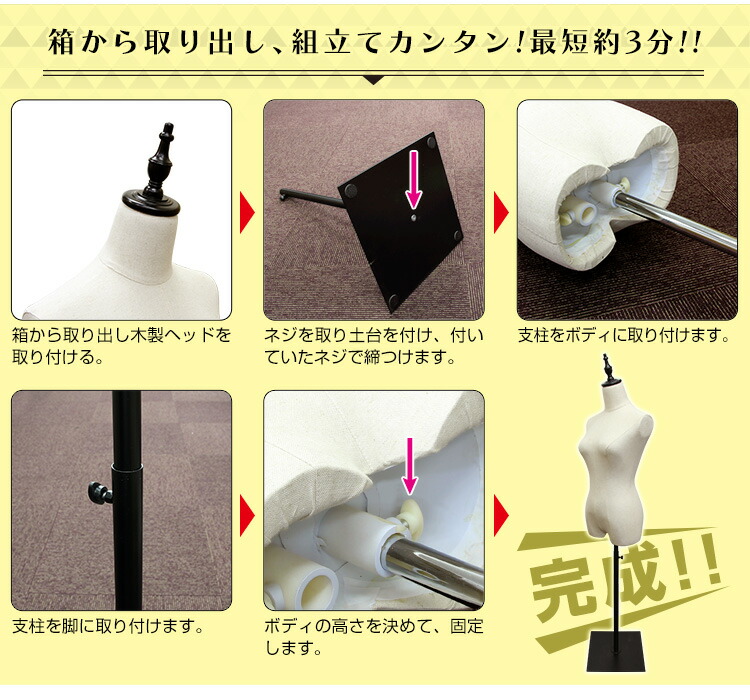 箱から取り出し、組立てカンタン!最短約3分!!

箱から取り出し木製ヘッドを取り付ける。

ネジを取り土台を付け、付いていたネジで締つけます。

支柱をボディに取り付けます。

支柱を脚に取り付けます。

ボディの高さを決めて、固定します。

完成!!