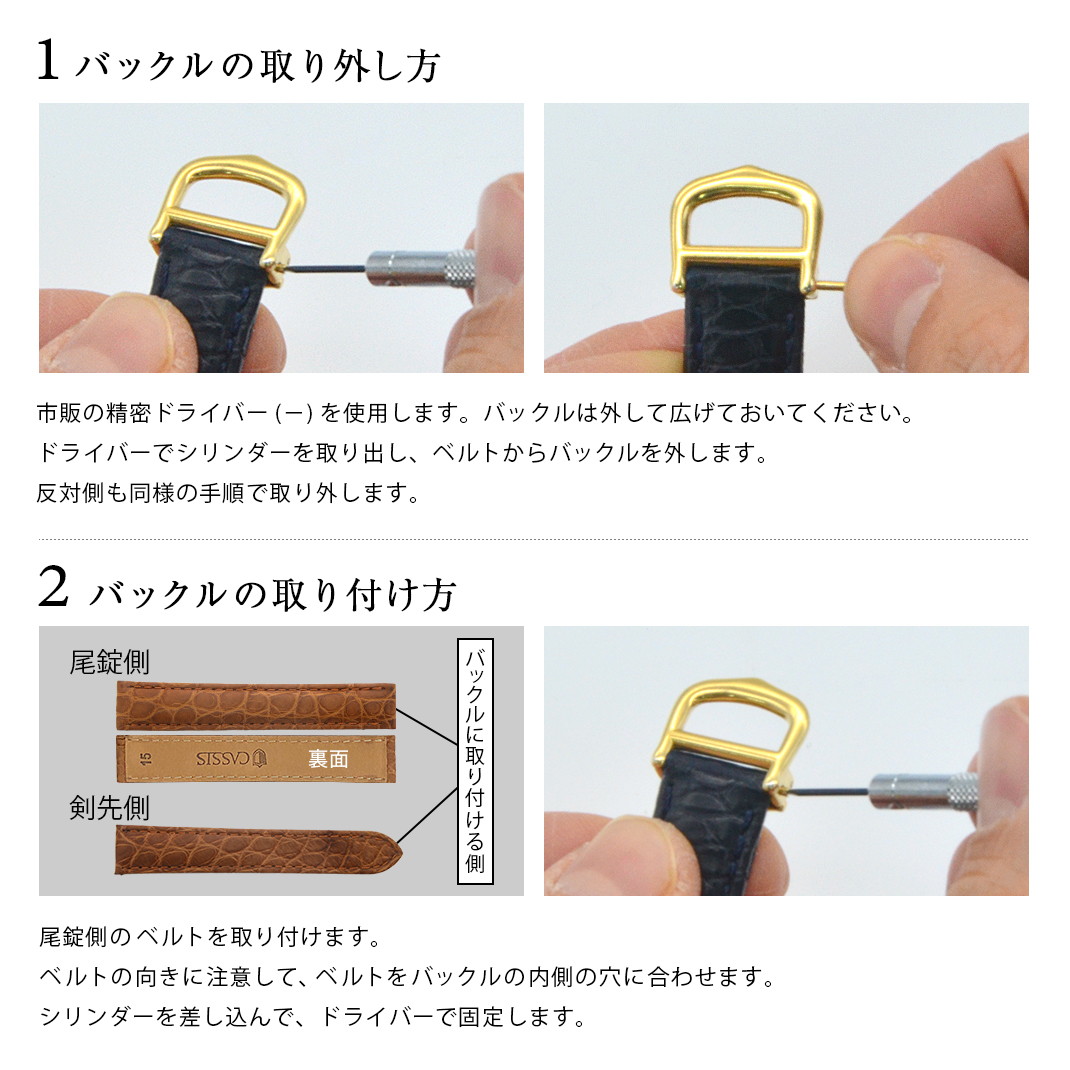 1 バックルの取り外し方

市販の精密ドライバー (ー) を使用します。バックルは外して広げておいてください。
ドライバーでシリンダーを取り出し、ベルトからバックルを外します。
反対側も同様の手順で取り外します。

2 バックルの取り付け方

尾錠側

15 CASSIS 裏面

剣先側

バックルに取り付ける側

尾錠側のベルトを取り付けます。
ベルトの向きに注意して、ベルトをバックルの内側の穴に合わせます。
シリンダーを差し込んで、ドライバーで固定します。