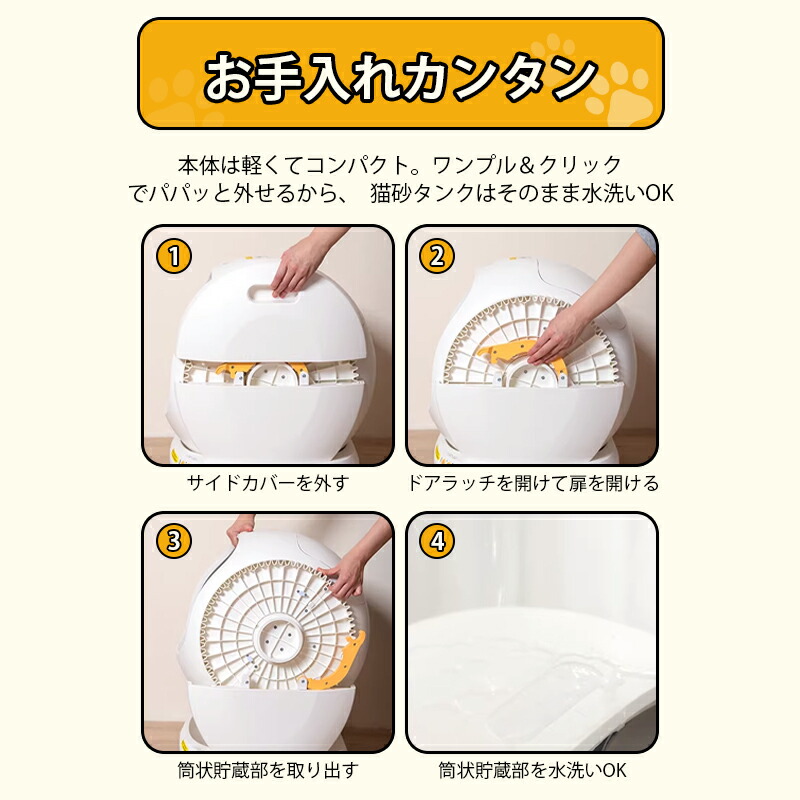 お手入れカンタン

本体は軽くてコンパクト。ワンプル＆クリックでパパッと外せるから、 猫砂タンクはそのまま水洗いOK

1
サイドカバーを外す

2
ドアラッチを開けて扉を開ける

3
筒状貯蔵部を取り出す

4
筒状貯蔵部を水洗いOK