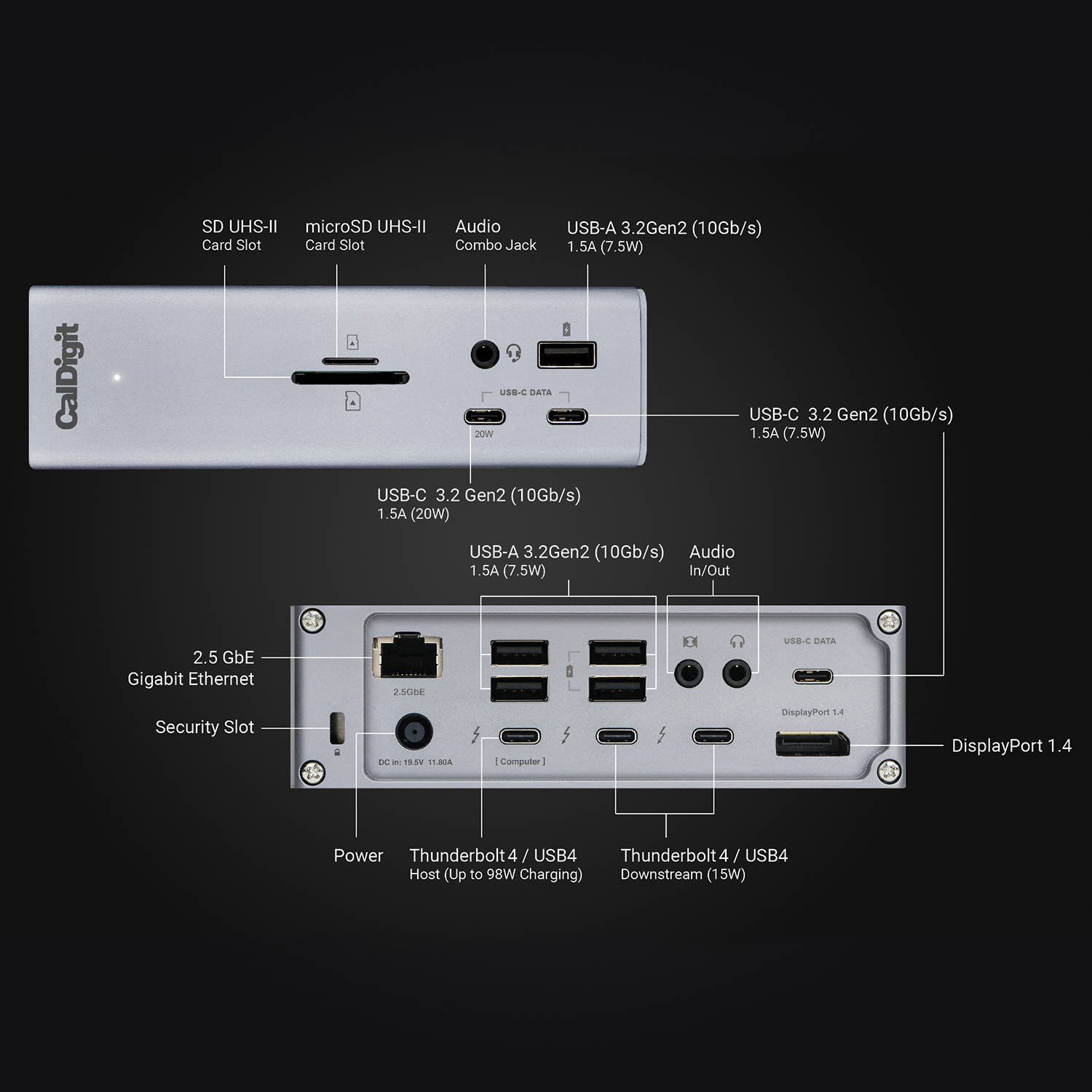 SD UHS-II
Card Slot

microSD UHS-II
Card Slot

Audio
Combo Jack

USB-A 3.2Gen2 (10Gb/s)
1.5A (7.5W)

CalDigit

USB-C DATA

20W

USB-C 3.2 Gen2 (10Gb/s)
1.5A (7.5W)

USB-C 3.2 Gen2 (10Gb/s)
1.5A (20W)

USB-A 3.2Gen2 (10Gb/s)
1.5A (7.5W)

Audio
In/Out

2.5 GbE
Gigabit Ethernet

2.5GbE

USB-C DATA

DisplayPort 1.4

Security Slot

DC in: 19.5V 11.80A

[ Computer ]

DisplayPort 1.4

Power

Thunderbolt 4 / USB4
Host (Up to 98W Charging)

Thunderbolt 4 / USB4
Downstream (15W)